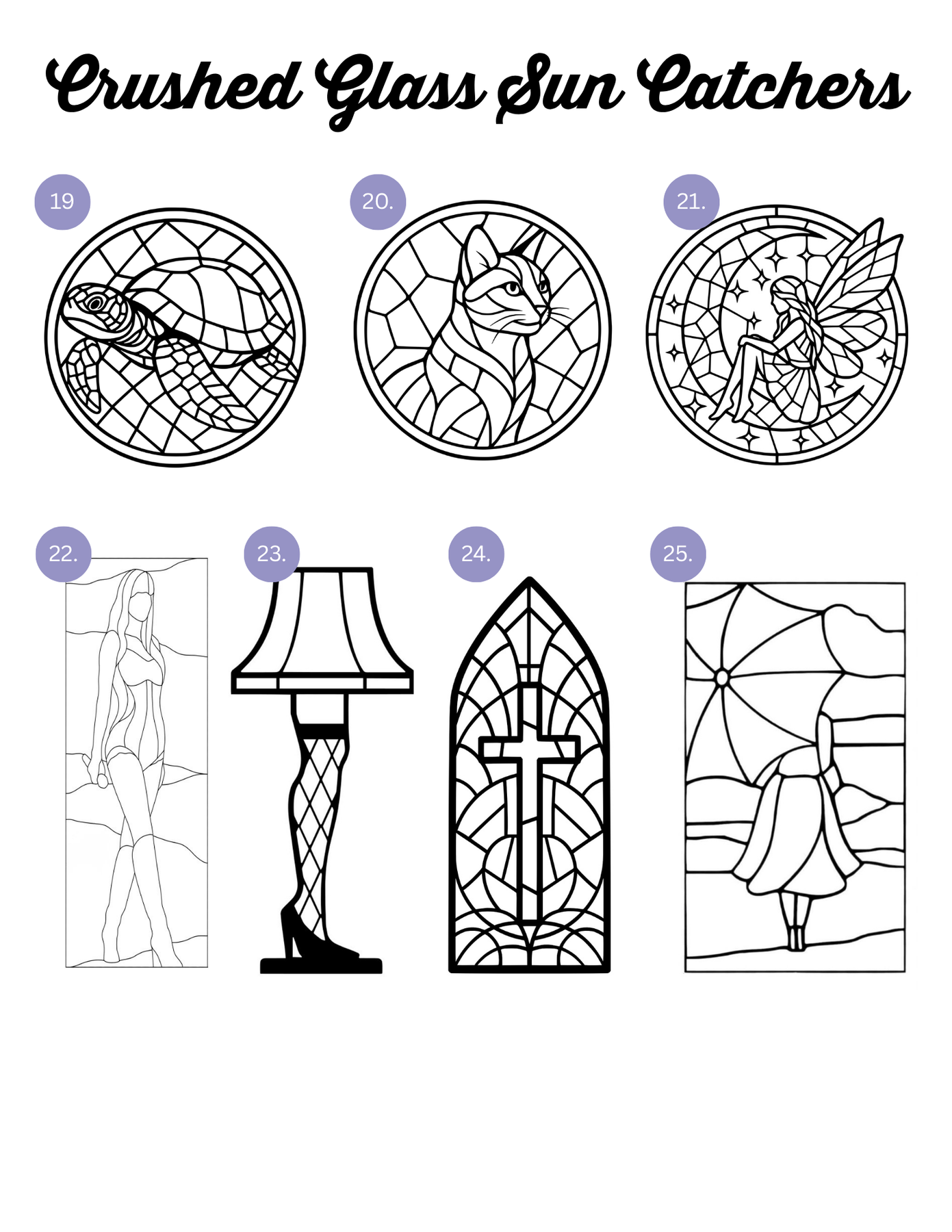 Crushed Glass Sun Catchers

19

20.

21.

22.

23.

24.

25.