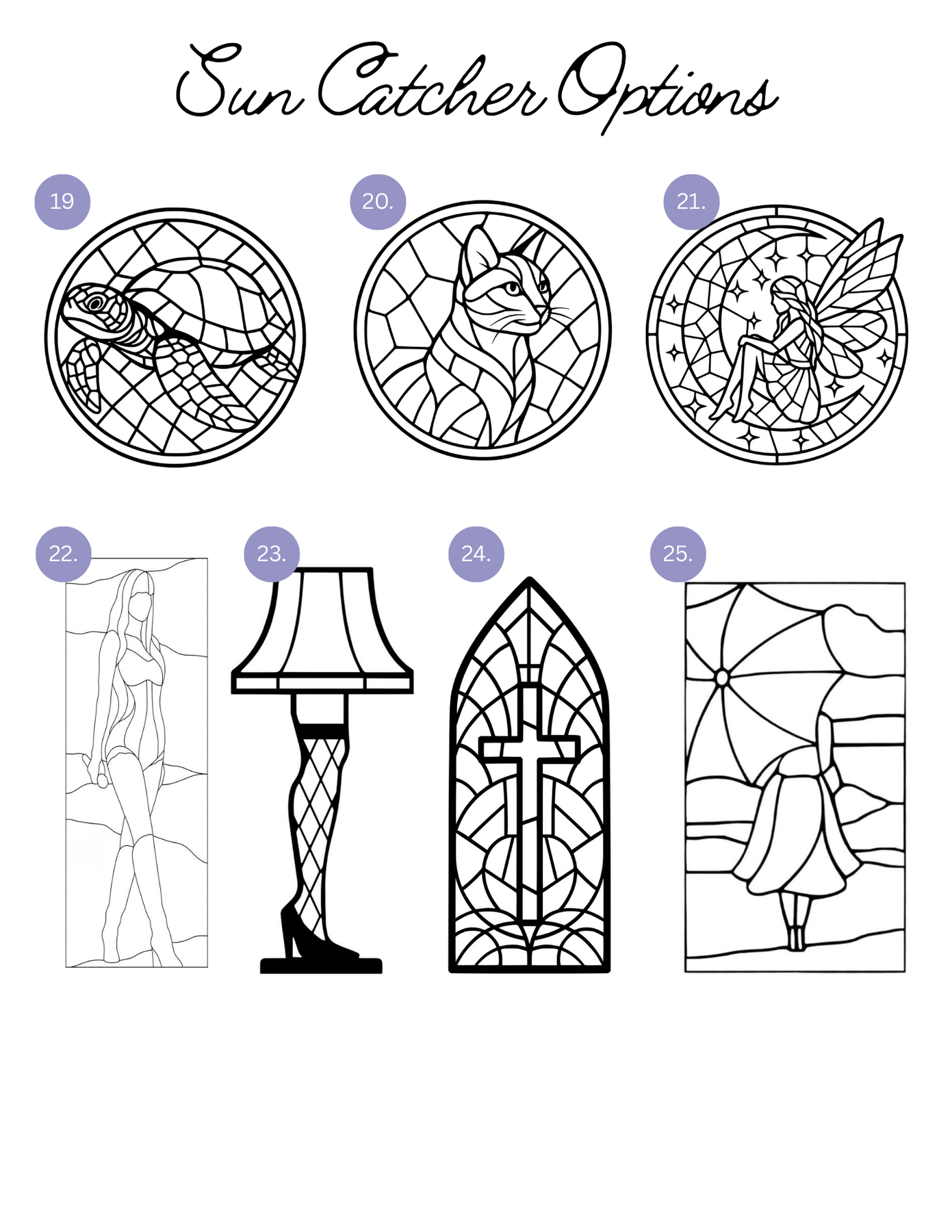 Sun Catcher Options

19

20.

21.

22.

23.

24.

25.